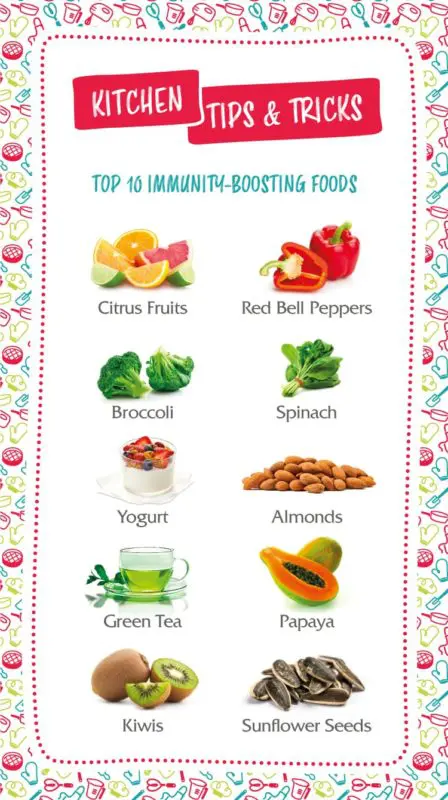 KITCHEN TIPS & TRICKS

TOP 10 IMMUNITY-BOOSTING FOODS

Citrus Fruits

Red Bell Peppers

Broccoli

Spinach

Yogurt

Almonds

Green Tea

Papaya

Kiwis

Sunflower Seeds